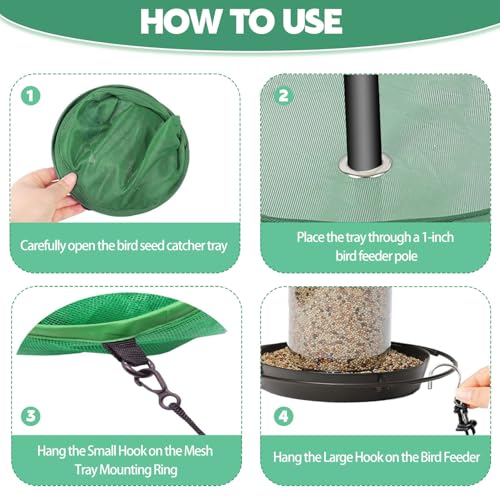 HOW TO USE

1

Carefully open the bird seed catcher tray

2

Place the tray through a 1-inch bird feeder pole

3

Hang the Small Hook on the Mesh Tray Mounting Ring

4

Hang the Large Hook on the Bird Feeder