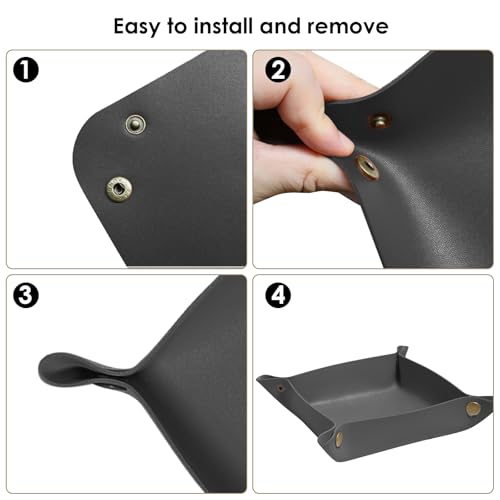 Easy to install and remove

1

2

3

4