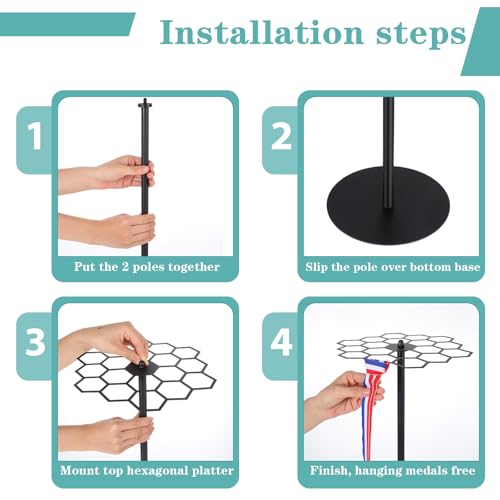 Installation steps

1

Put the 2 poles together

2

Slip the pole over bottom base

3

Mount top hexagonal platter

4

Finish, hanging medals free