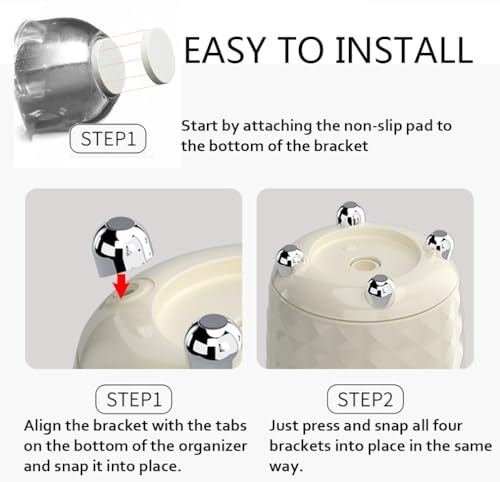 EASY TO INSTALL

STEP1

Start by attaching the non-slip pad to the bottom of the bracket

STEP1

Align the bracket with the tabs on the bottom of the organizer and snap it into place.

STEP2

Just press and snap all four brackets into place in the same way.