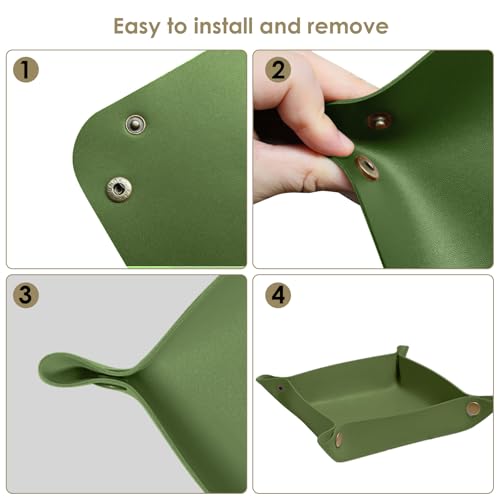 Easy to install and remove

1

2

3

4