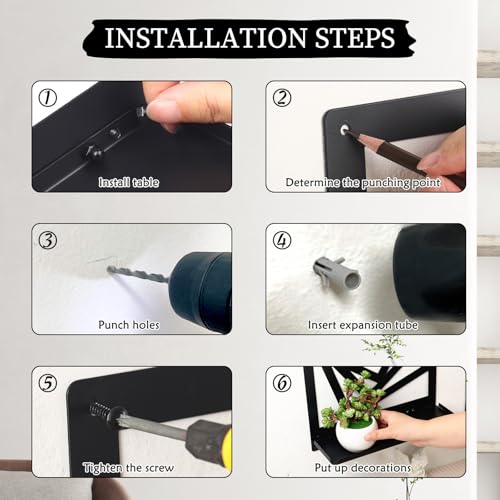 INSTALLATION STEPS

①
Install table

②
Determine the punching point

③
Punch holes

④
Insert expansion tube

⑤
Tighten the screw

⑥
Put up decorations