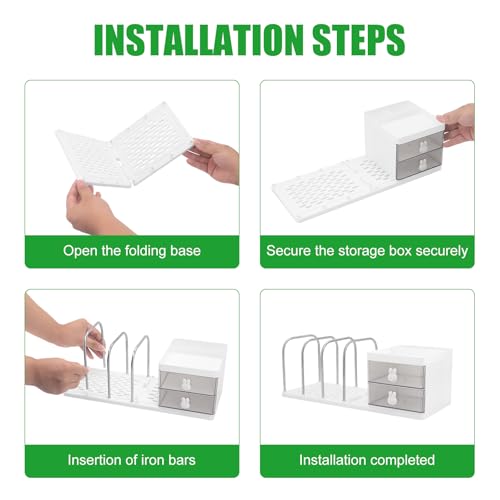 INSTALLATION STEPS

Open the folding base

Secure the storage box securely

Insertion of iron bars

Installation completed