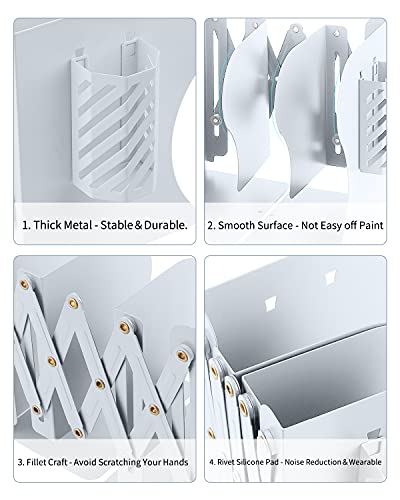 1. Thick Metal - Stable & Durable.

2. Smooth Surface - Not Easy off Paint

3. Fillet Craft - Avoid Scratching Your Hands

4. Rivet Silicone Pad - Noise Reduction & Wearable