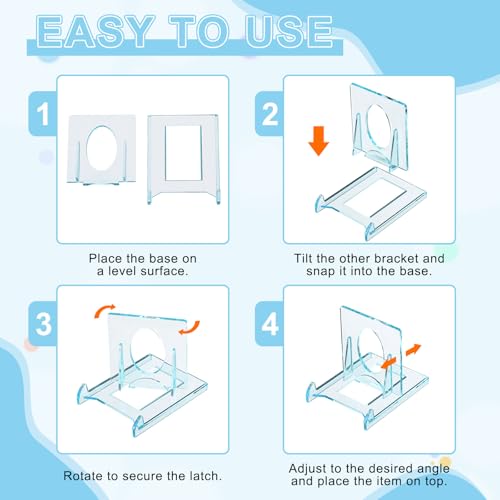 EASY TO USE

1

Place the base on a level surface.

2

Tilt the other bracket and snap it into the base.

3

Rotate to secure the latch.

4

Adjust to the desired angle and place the item on top.