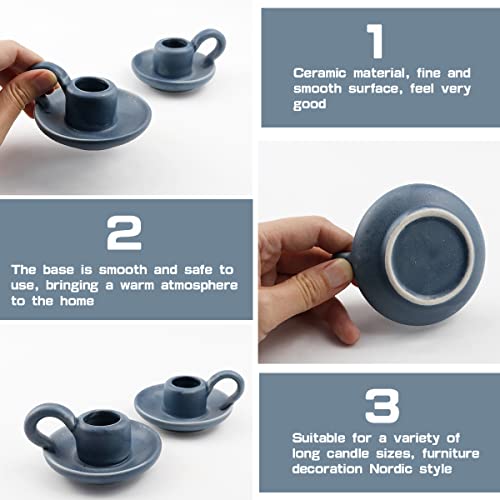 1

Ceramic material, fine and smooth surface, feel very good

2

The base is smooth and safe to use, bringing a warm atmosphere to the home

3

Suitable for a variety of long candle sizes, furniture decoration Nordic style