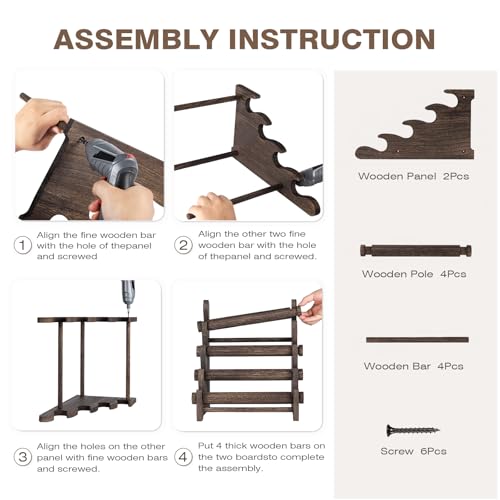 ASSEMBLY INSTRUCTION

1 Align the fine wooden bar with the hole of thepanel and screwed

2 Align the other two fine wooden bar with the hole of thepanel and screwed.

3 Align the holes on the other panel with fine wooden bars and screwed.

4 Put 4 thick wooden bars on the two boardsto complete the assembly.

Wooden Panel 2Pcs

Wooden Pole 4Pcs

Wooden Bar 4Pcs

Screw 6Pcs