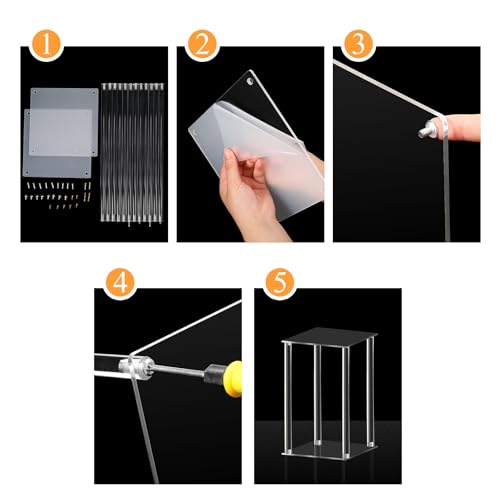 1

2

3

4

5