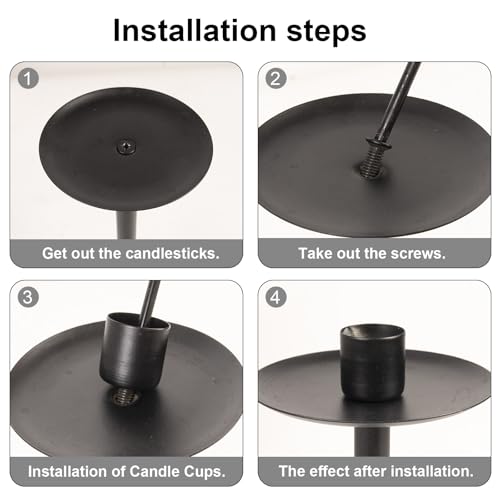 Installation steps

1
Get out the candlesticks.

2
Take out the screws.

3
Installation of Candle Cups.

4
The effect after installation.