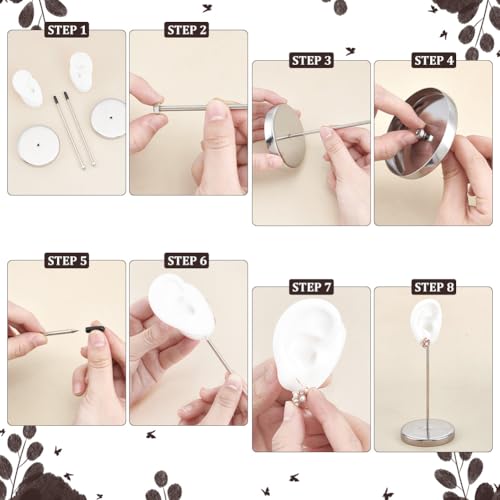 STEP 1

STEP 2

STEP 3

STEP 4

STEP 5

STEP 6

STEP 7

STEP 8