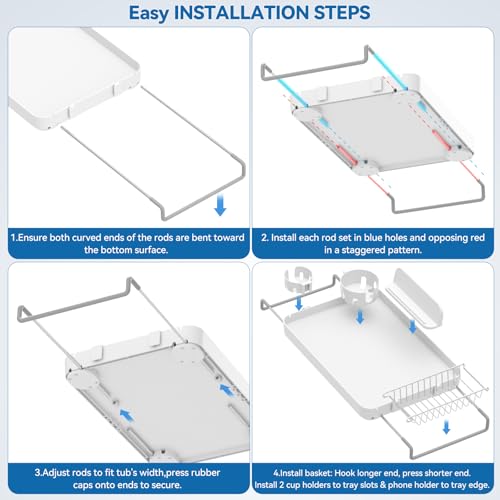 Easy INSTALLATION STEPS

1.Ensure both curved ends of the rods are bent toward the bottom surface.

2. Install each rod set in blue holes and opposing red in a staggered pattern.

3.Adjust rods to fit tub's width,press rubber caps onto ends to secure.

4.Install basket: Hook longer end, press shorter end. Install 2 cup holders to tray slots & phone holder to tray edge.