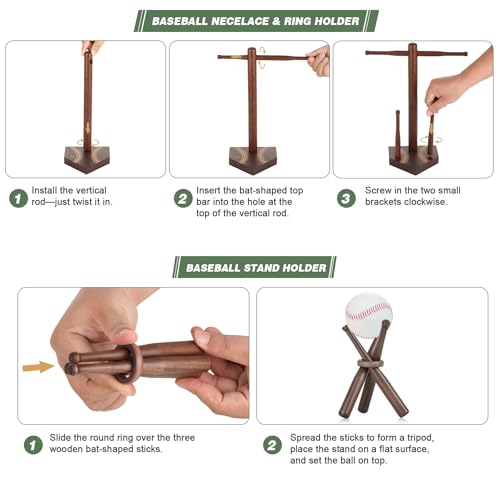 BASEBALL NECELACE & RING HOLDER

1 Install the vertical rod—just twist it in.

2 Insert the bat-shaped top bar into the hole at the top of the vertical rod.

3 Screw in the two small brackets clockwise.

BASEBALL STAND HOLDER

1 Slide the round ring over the three wooden bat-shaped sticks.

2 Spread the sticks to form a tripod, place the stand on a flat surface, and set the ball on top.