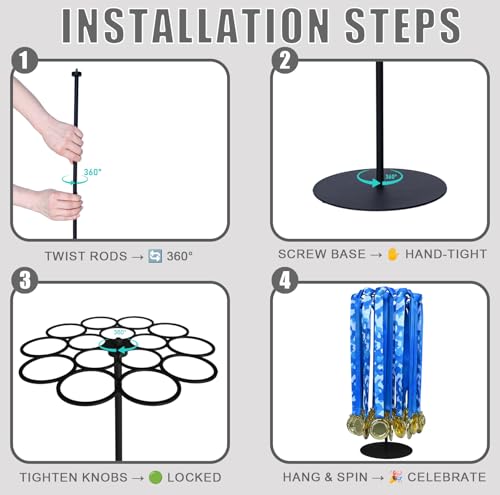 INSTALLATION STEPS

1

360°

TWIST RODS → 🔄 360°

2

360°

SCREW BASE → ✋ HAND-TIGHT

3

360°

TIGHTEN KNOBS → 🟢 LOCKED

4

HANG & SPIN → 🎉 CELEBRATE