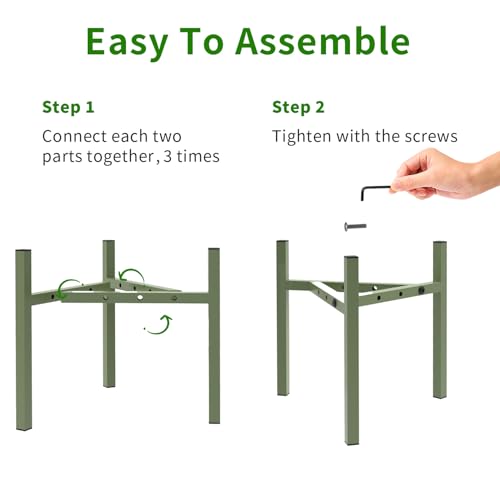 Easy To Assemble

Step 1

Connect each two parts together, 3 times

Step 2

Tighten with the screws