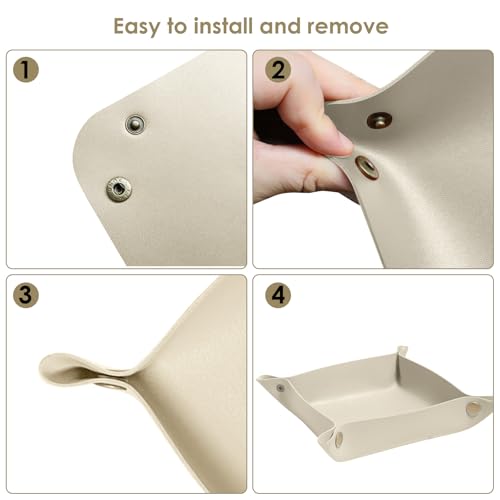 Easy to install and remove

1

2

3

4