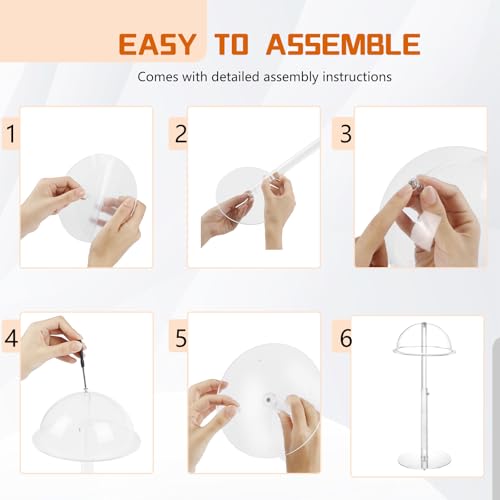 EASY TO ASSEMBLE

Comes with detailed assembly instructions

1

2

3

4

5

6