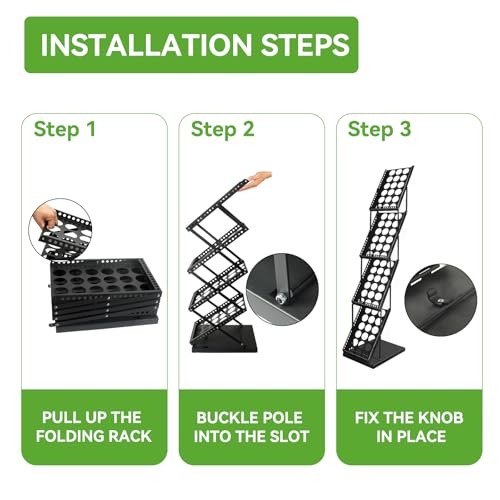 INSTALLATION STEPS

Step 1

PULL UP THE FOLDING RACK

Step 2

BUCKLE POLE INTO THE SLOT

Step 3

FIX THE KNOB IN PLACE