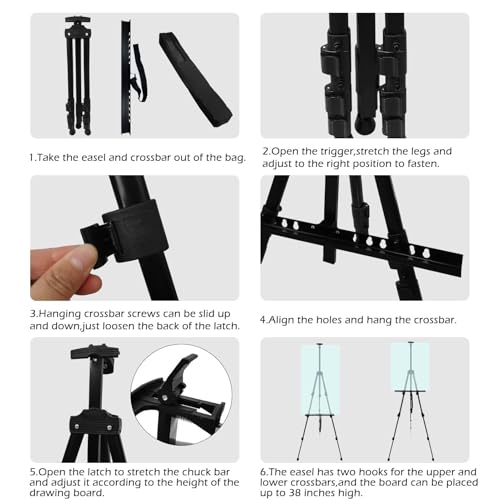 1.Take the easel and crossbar out of the bag.

2.Open the trigger,stretch the legs and adjust to the right position to fasten.

3.Hanging crossbar screws can be slid up and down,just loosen the back of the latch.

4.Align the holes and hang the crossbar.

5.Open the latch to stretch the chuck bar and adjust it according to the height of the drawing board.

6.The easel has two hooks for the upper and lower crossbars,and the board can be placed up to 38 inches high.