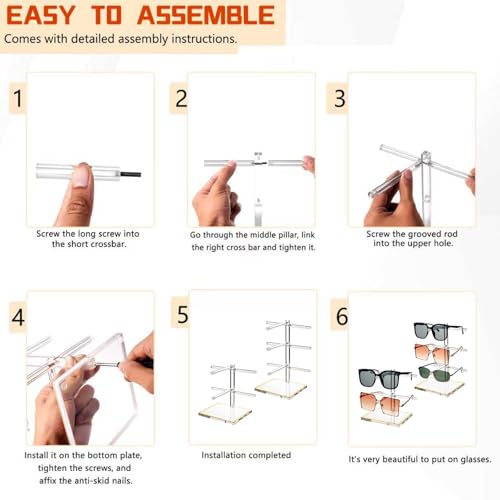 EASY TO ASSEMBLE
Comes with detailed assembly instructions.

1
Screw the long screw into the short crossbar.

2
Go through the middle pillar, link the right cross bar and tighten it.

3
Screw the grooved rod into the upper hole.

4
Install it on the bottom plate, tighten the screws, and affix the anti-skid nails.

5
Installation completed

6
It's very beautiful to put on glasses.