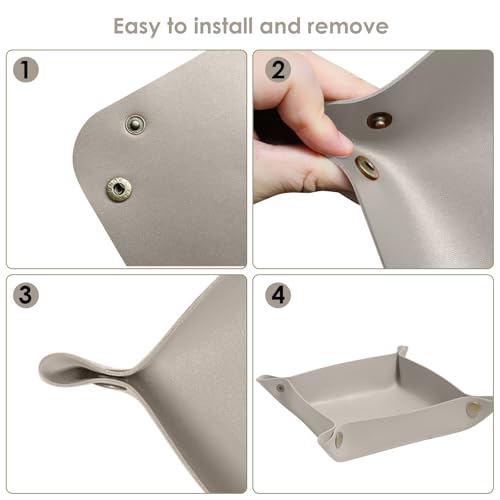 Easy to install and remove

1

2

3

4