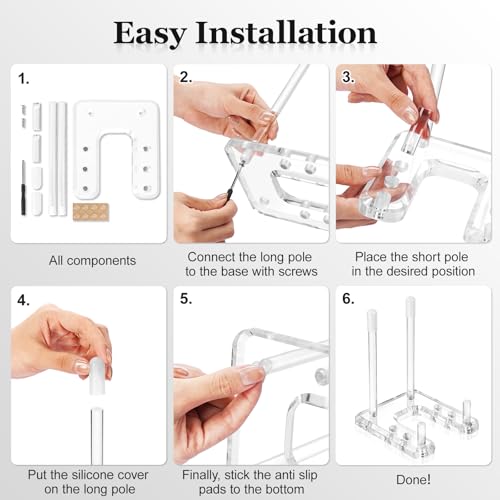 Easy Installation

1.

All components

2.

Connect the long pole to the base with screws

3.

Place the short pole in the desired position

4.

Put the silicone cover on the long pole

5.

Finally, stick the anti slip pads to the bottom

6.

Done!