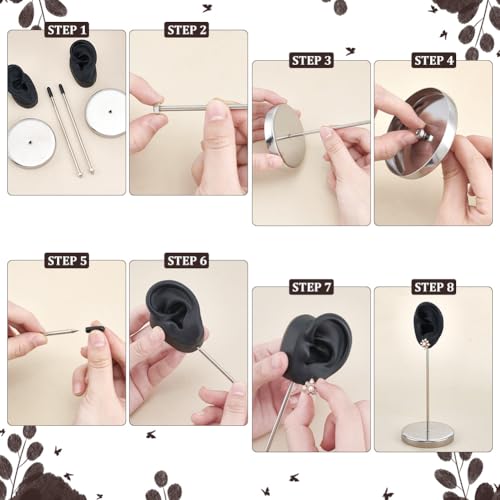 STEP 1

STEP 2

STEP 3

STEP 4

STEP 5

STEP 6

STEP 7

STEP 8