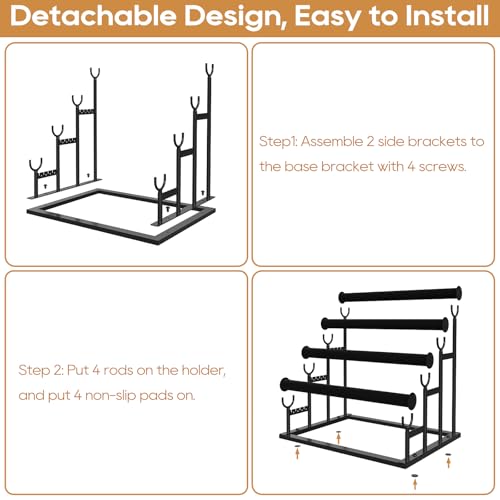 Detachable Design, Easy to Install

Step1: Assemble 2 side brackets to the base bracket with 4 screws.

Step 2: Put 4 rods on the holder, and put 4 non-slip pads on.