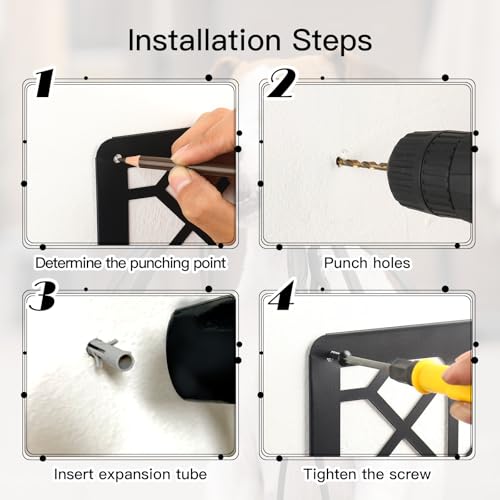 Installation Steps

1

Determine the punching point

2

Punch holes

3

Insert expansion tube

4

Tighten the screw