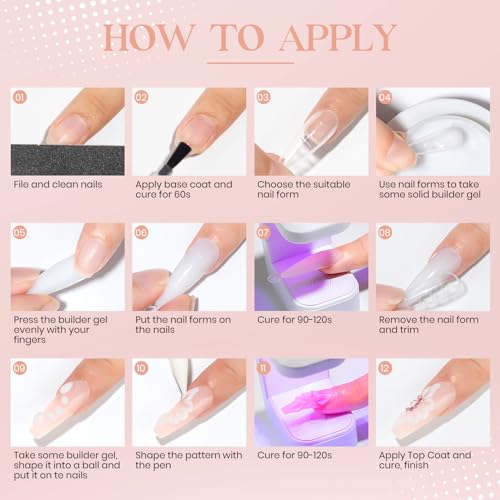 HOW TO APPLY

01
File and clean nails

02
Apply base coat and cure for 60s

03
Choose the suitable nail form

04
Use nail forms to take some solid builder gel

05
Press the builder gel evenly with your fingers

06
Put the nail forms on the nails

07
Cure for 90-120s

08
Remove the nail form and trim

09
Take some builder gel, shape it into a ball and put it on te nails

10
Shape the pattern with the pen

11
Cure for 90-120s

12
Apply Top Coat and cure, finish