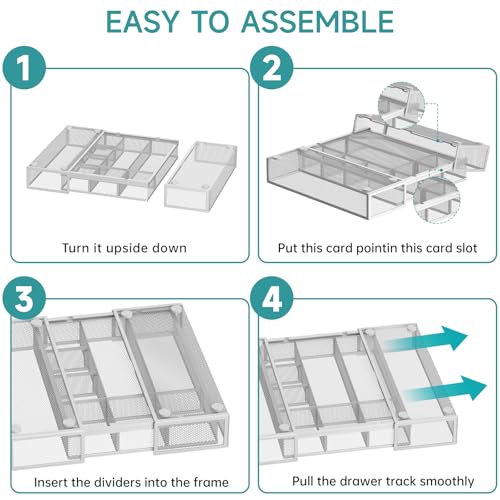 EASY TO ASSEMBLE

1

Turn it upside down

2

Put this card pointin this card slot

3

Insert the dividers into the frame

4

Pull the drawer track smoothly