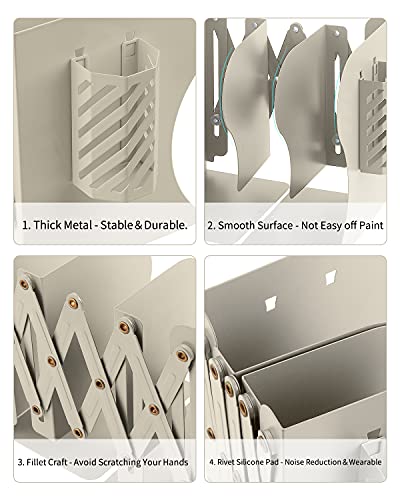 1. Thick Metal - Stable & Durable.

2. Smooth Surface - Not Easy off Paint

3. Fillet Craft - Avoid Scratching Your Hands

4. Rivet Silicone Pad - Noise Reduction & Wearable