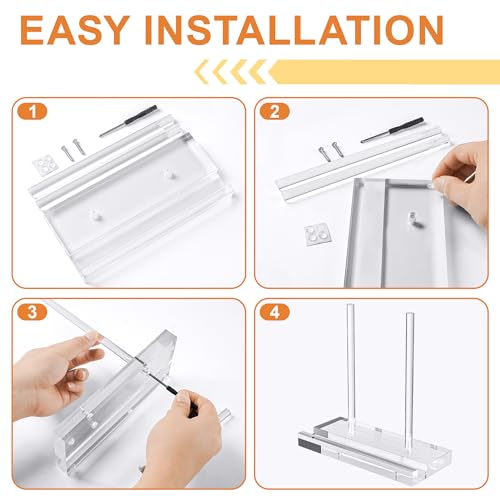 EASY INSTALLATION

1

2

3

4