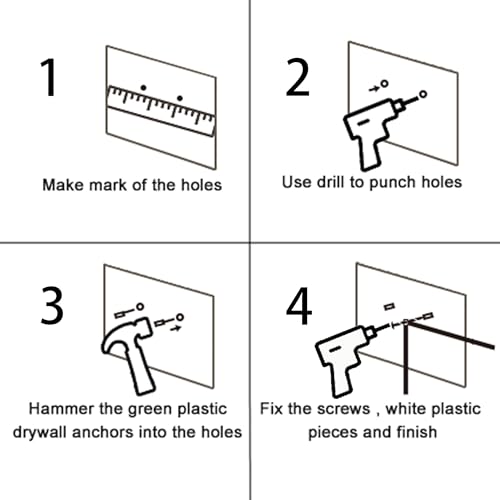 1

Make mark of the holes

2

Use drill to punch holes

3

Hammer the green plastic drywall anchors into the holes

4

Fix the screws , white plastic pieces and finish